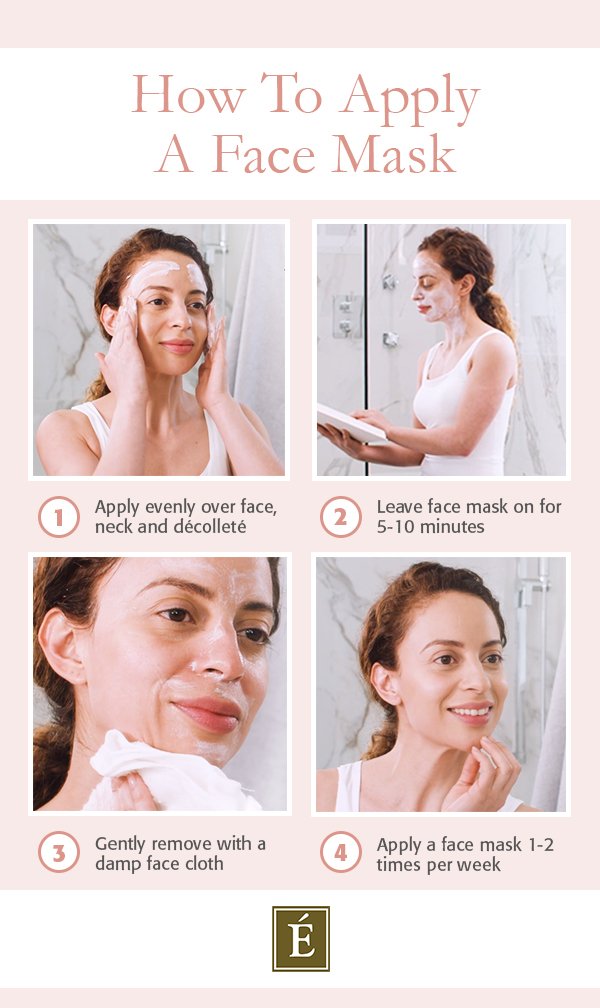 How To Apply
A Face Mask

1 Apply evenly over face, neck and décolleté

2 Leave face mask on for 5-10 minutes

3 Gently remove with a damp face cloth

4 Apply a face mask 1-2 times per week

É